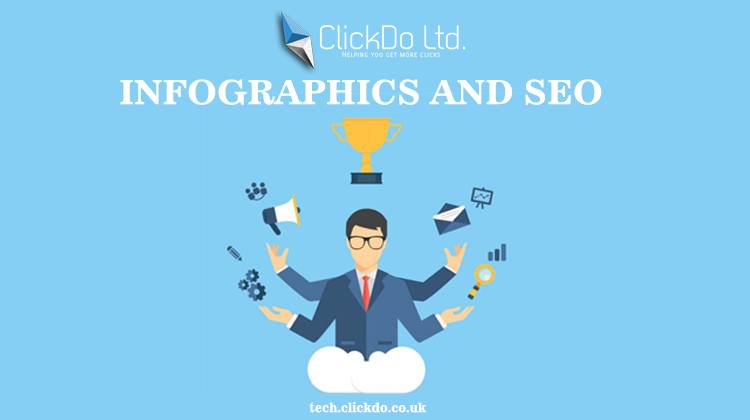 ClickDo Ltd.
HELPING YOU GET MORE CLICKS

INFOGRAPHICS AND SEO

tech.clickdo.co.uk